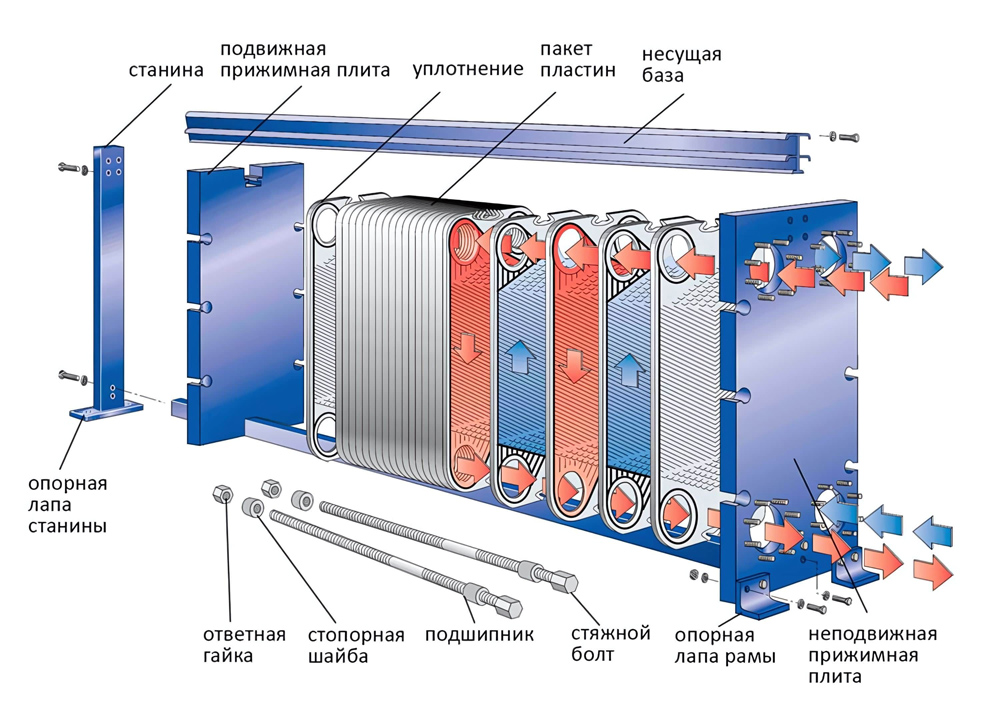 станина

подвижная прижимная плита

уплотнение

пакет пластин

несущая база

опорная лапа станины

ответная гайка

стопорная шайба

подшипник

стяжной болт

опорная лапа рамы

неподвижная прижимная плита